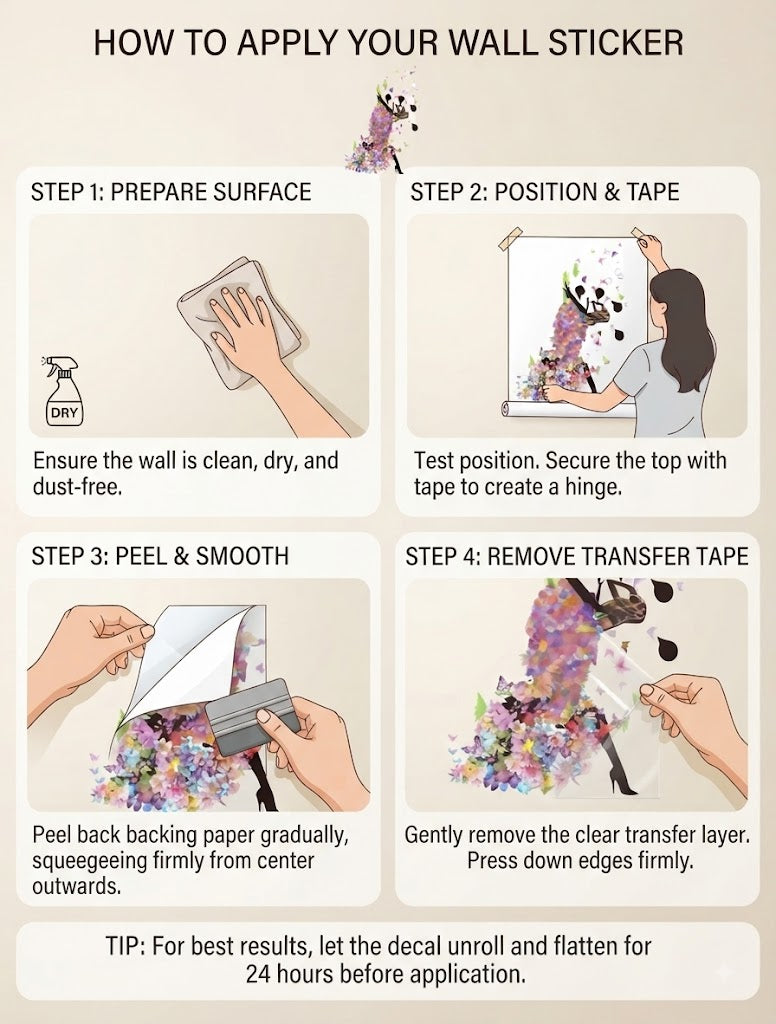 HOW TO APPLY YOUR WALL STICKER

STEP 1: PREPARE SURFACE

DRY

Ensure the wall is clean, dry, and dust-free.

STEP 2: POSITION & TAPE

Test position. Secure the top with tape to create a hinge.

STEP 3: PEEL & SMOOTH

Peel back backing paper gradually, squeegeeing firmly from center outwards.

STEP 4: REMOVE TRANSFER TAPE

Gently remove the clear transfer layer. Press down edges firmly.

TIP: For best results, let the decal unroll and flatten for 24 hours before application.