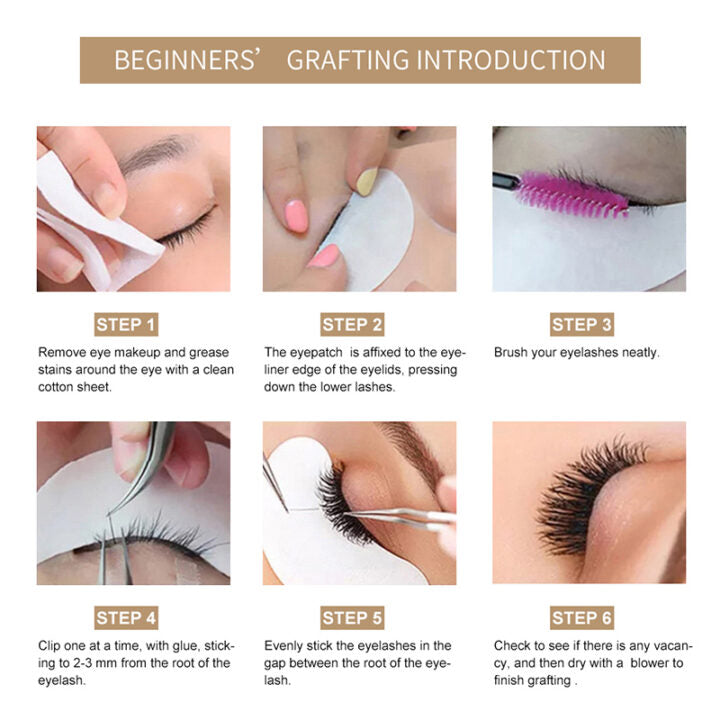 BEGINNERS' GRAFTING INTRODUCTION

STEP 1

Remove eye makeup and grease stains around the eye with a clean cotton sheet.

STEP 2

The eyepatch is affixed to the eyeliner edge of the eyelids, pressing down the lower lashes.

STEP 3

Brush your eyelashes neatly.

STEP 4

Clip one at a time, with glue, sticking to 2-3 mm from the root of the eyelash.

STEP 5

Evenly stick the eyelashes in the gap between the root of the eyelash.

STEP 6

Check to see if there is any vacancy, and then dry with a blower to finish grafting .