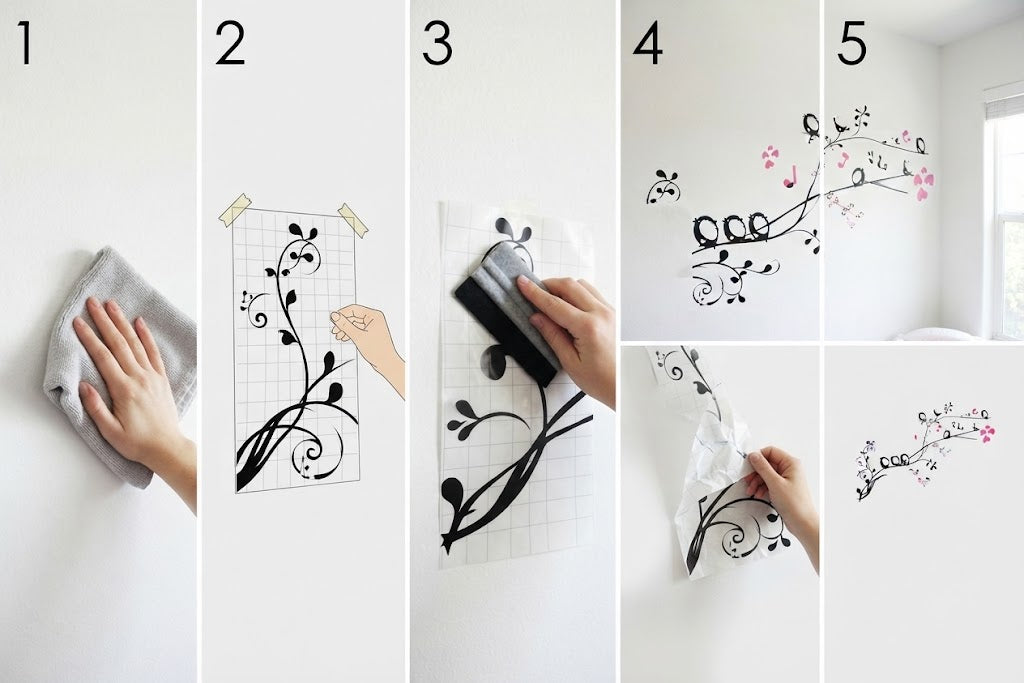 1

2

3

4

5